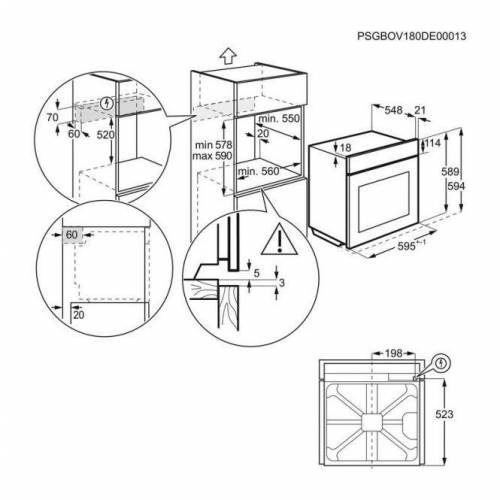 PSGBOV180DE00013

70
60
520

min 578
max 590

min. 550
20
min. 560

548
21
18
114
589
594
595$^{+-1}$

60
20

5
3

198
523