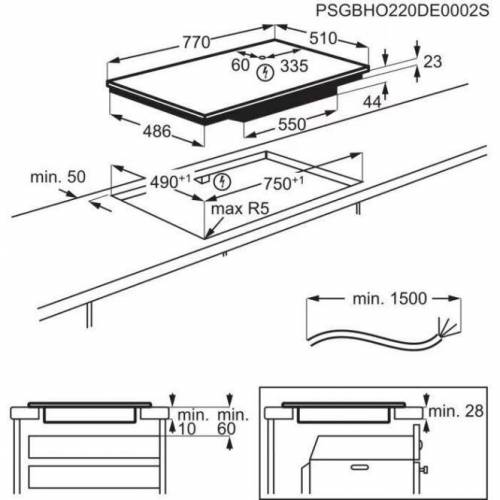 PSGBHO220DE0002S

770

510

60

335

23

44

486

550

min. 50

$490^{+1}$

$750^{+1}$

max R5

min. 1500

min. 10

min. 60

min. 28