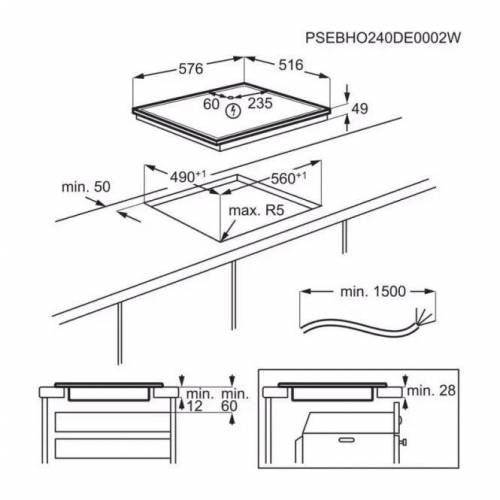 PSEBHO240DE0002W

576

516

60

235

49

$490^{+1}$

$560^{+1}$

min. 50

max. R5

min. 1500

min. 12

min. 60

min. 28